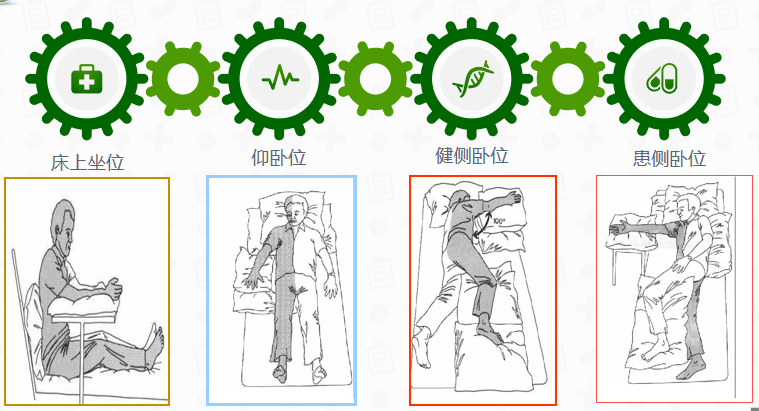 床上坐位

仰卧位

健侧卧位

患侧卧位

100°