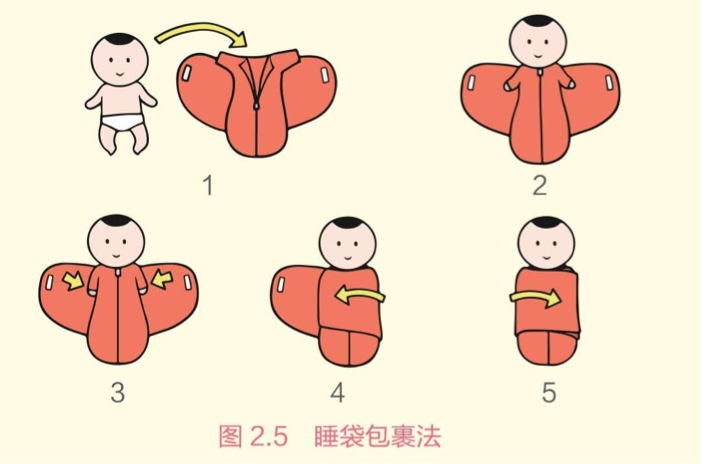 1

2

3

4

5

图 2.5　睡袋包裹法